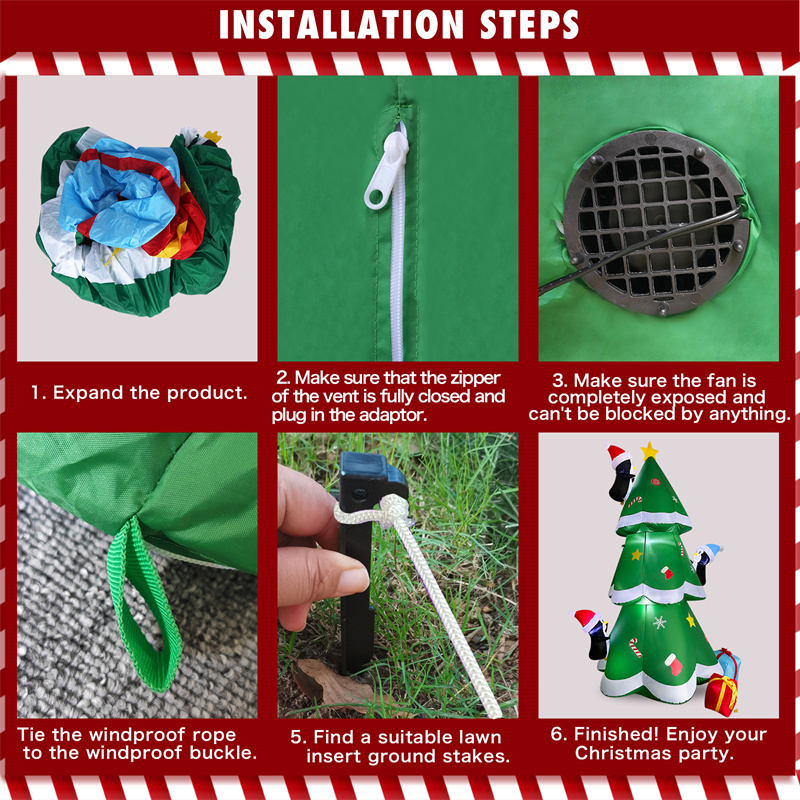 INSTALLATION STEPS

1. Expand the product.

2. Make sure that the zipper of the vent is fully closed and plug in the adaptor.

3. Make sure the fan is completely exposed and can't be blocked by anything.

Tie the windproof rope to the windproof buckle.

5. Find a suitable lawn insert ground stakes.

6. Finished! Enjoy your Christmas party.