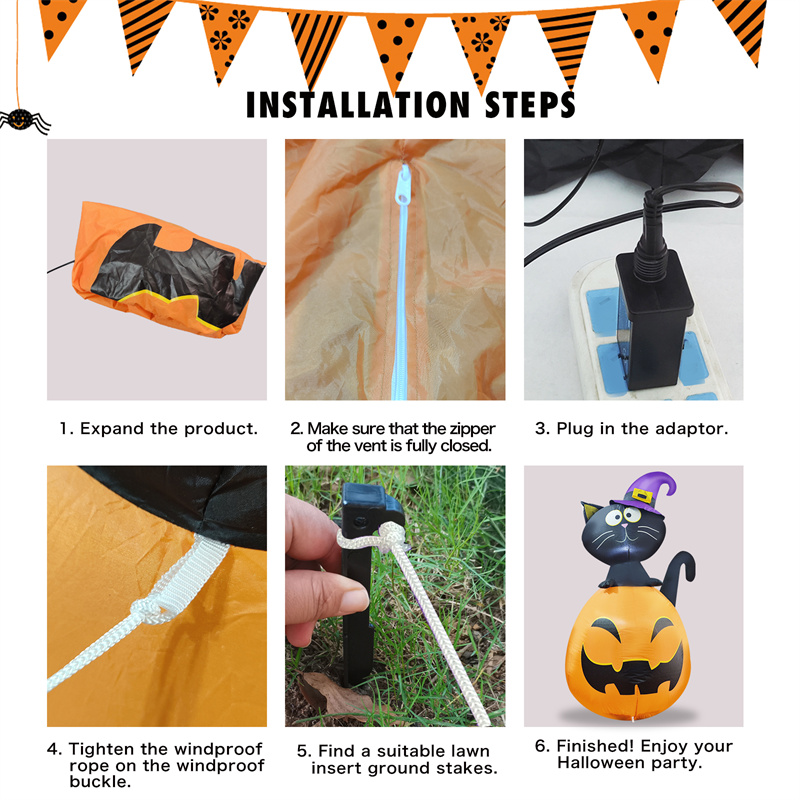 INSTALLATION STEPS

1. Expand the product.

2. Make sure that the zipper of the vent is fully closed.

3. Plug in the adaptor.

4. Tighten the windproof rope on the windproof buckle.

5. Find a suitable lawn insert ground stakes.

6. Finished! Enjoy your Halloween party.